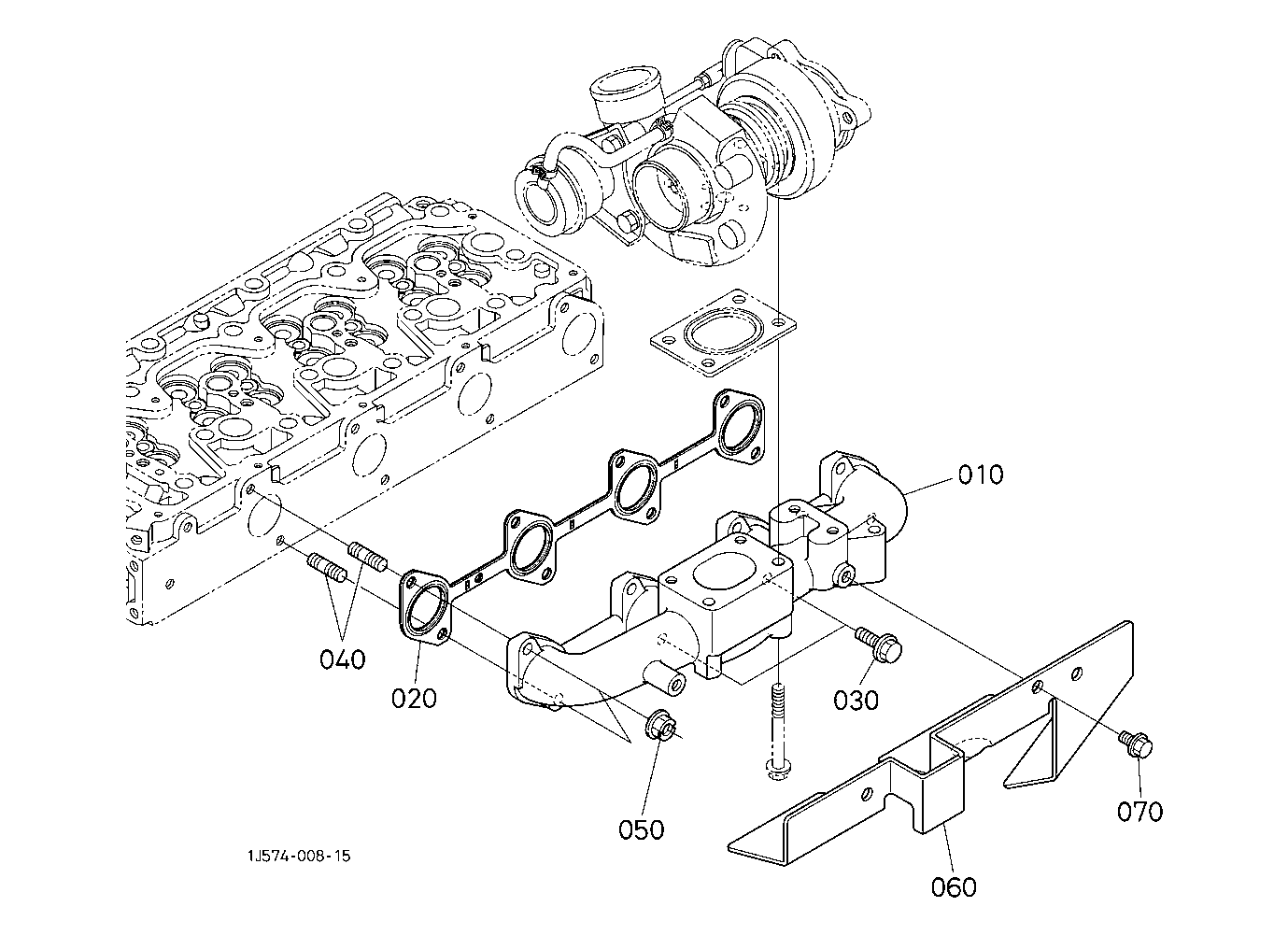 010

040

020

030

050

070

060

1J574-008-15